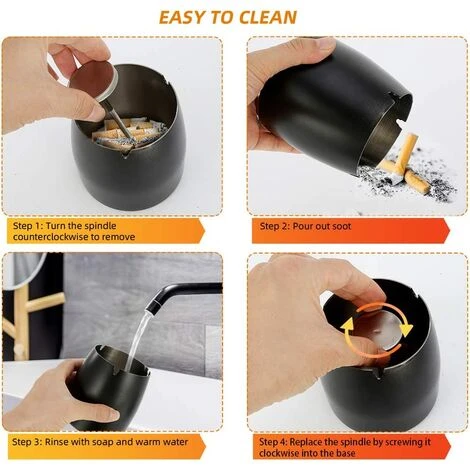 EASY TO CLEAN

Step 1: Turn the spindle counterclockwise to remove

Step 2: Pour out soot

Step 3: Rinse with soap and warm water

Step 4: Replace the spindle by screwing it clockwise into the base