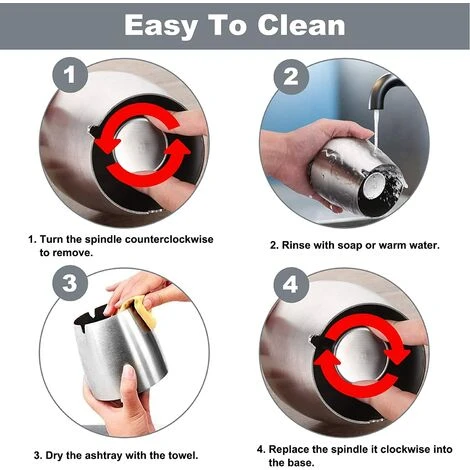 Easy To Clean

1

2

1. Turn the spindle counterclockwise to remove.

2. Rinse with soap or warm water.

3

4

3. Dry the ashtray with the towel.

4. Replace the spindle it clockwise into the base.