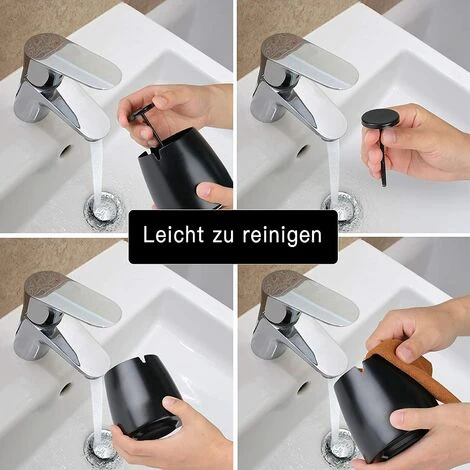 Leicht zu reinigen